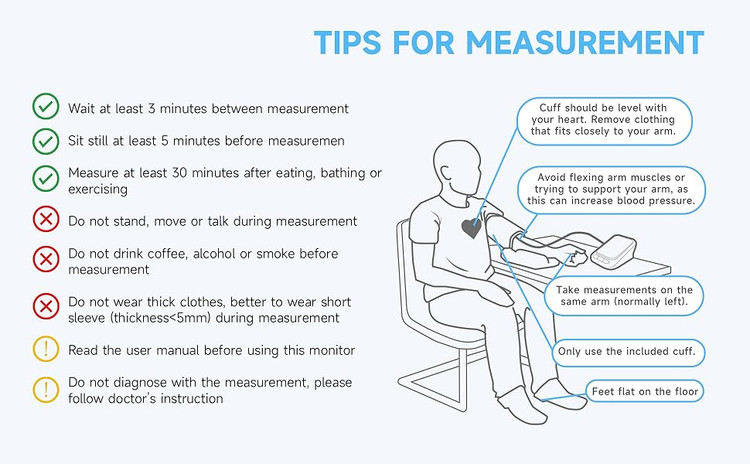 TIPS FOR MEASUREMENT

Wait at least 3 minutes between measurement

Sit still at least 5 minutes before measuremen

Measure at least 30 minutes after eating, bathing or exercising

Do not stand, move or talk during measurement

Do not drink coffee, alcohol or smoke before measurement

Do not wear thick clothes, better to wear short sleeve (thickness<5mm) during measurement

Read the user manual before using this monitor

Do not diagnose with the measurement, please follow doctor's instruction

Cuff should be level with your heart. Remove clothing that fits closely to your arm.

Avoid flexing arm muscles or trying to support your arm, as this can increase blood pressure.

Take measurements on the same arm (normally left).

Only use the included cuff.

Feet flat on the floor